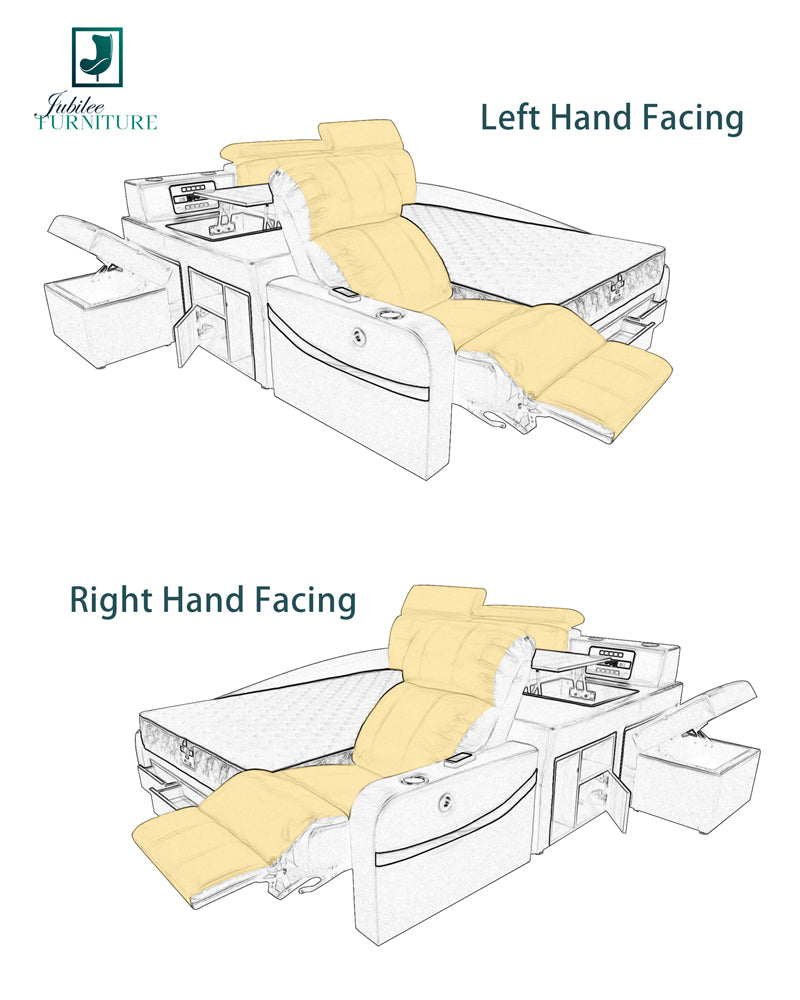 Jubilee FURNITURE

Left Hand Facing

Right Hand Facing